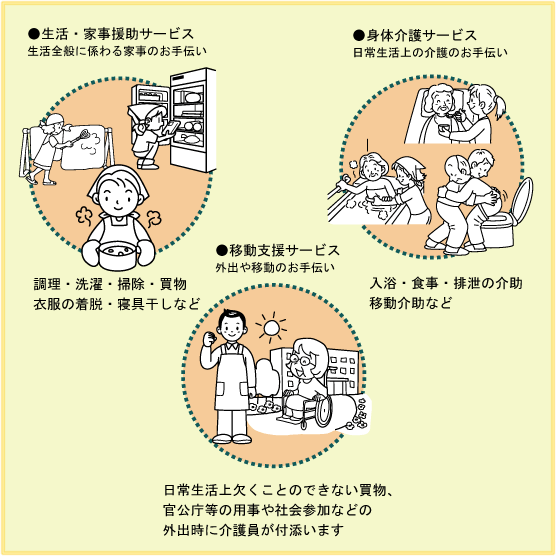 ●生活・家事援助サービス
生活全般に係わる家事のお手伝い

調理・洗濯・掃除・買物
衣服の着脱・寝具干しなど

●身体介護サービス
日常生活上の介護のお手伝い

入浴・食事・排泄の介助
移動介助など

●移動支援サービス
外出や移動のお手伝い

日常生活上欠くことのできない買物、
官公庁等の用事や社会参加などの
外出時に介護員が付添います